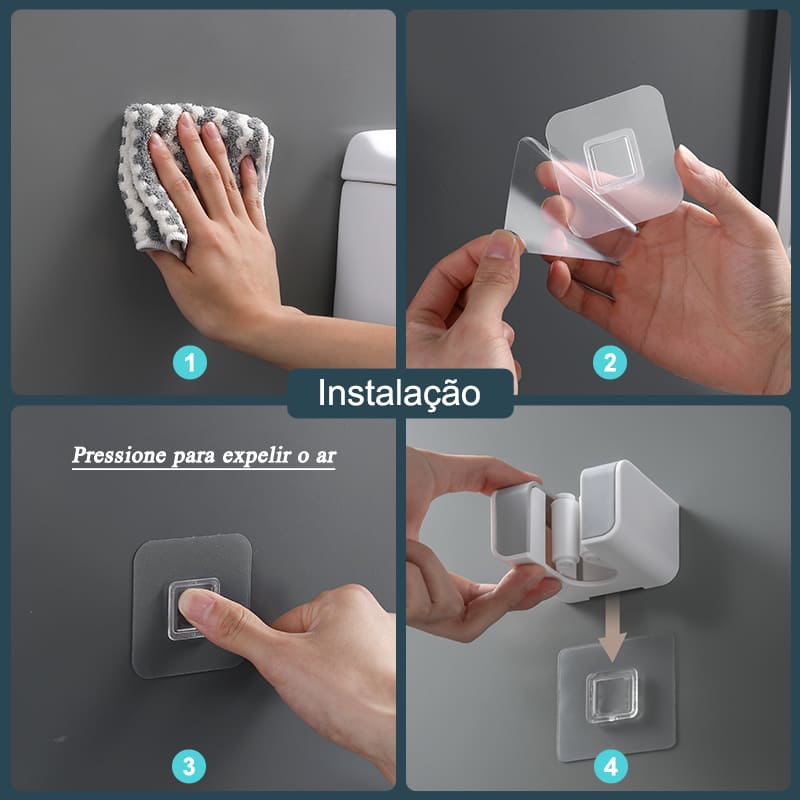 1

2

Instalação

Pressione para expelir o ar

3

4